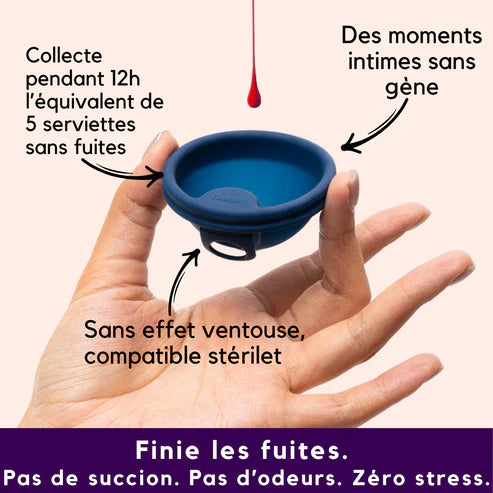 Collecte pendant 12h l'équivalent de 5 serviettes sans fuites

Des moments intimes sans gène

Sans effet ventouse, compatible stérilet

Finie les fuites.
Pas de succion. Pas d'odeurs. Zéro stress.