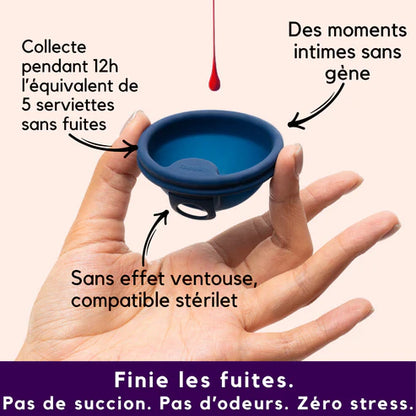 Collecte pendant 12h l'équivalent de 5 serviettes sans fuites

Des moments intimes sans gène

Sans effet ventouse, compatible stérilet

Finie les fuites.
Pas de succion. Pas d'odeurs. Zéro stress.